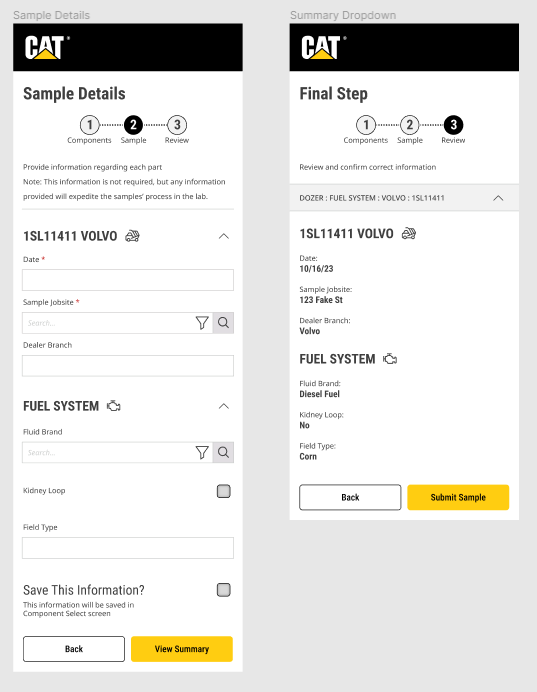 Sample Details

CAT

Sample Details

1 Components 2 Sample 3 Review

Provide information regarding each part

Note: This information is not required, but any information provided will expedite the samples' process in the lab.

1SL11411 VOLVO

Date *

Sample Jobsite *

Search...

Dealer Branch

FUEL SYSTEM

Fluid Brand

Search...

Kidney Loop

Field Type

Save This Information?

This information will be saved in Component Select screen

Back

View Summary

Summary Dropdown

CAT

Final Step

1 Components 2 Sample 3 Review

Review and confirm correct information

DOZER : FUEL SYSTEM : VOLVO : 1SL11411

1SL11411 VOLVO

Date:
10/16/23

Sample Jobsite:
123 Fake St

Dealer Branch:
Volvo

FUEL SYSTEM

Fluid Brand:
Diesel Fuel

Kidney Loop:
No

Field Type:
Corn

Back

Submit Sample